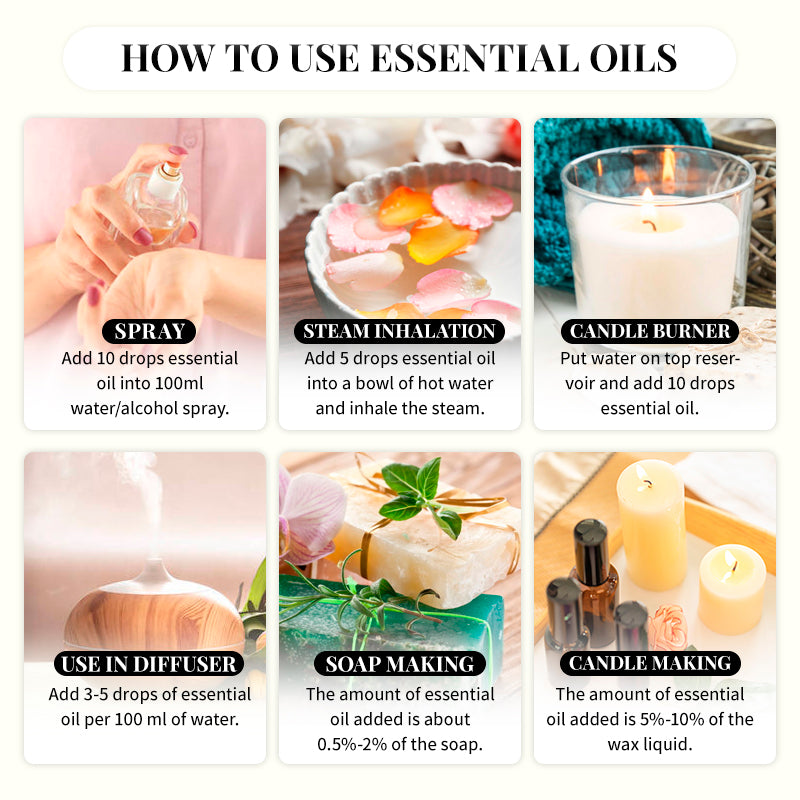 HOW TO USE ESSENTIAL OILS

SPRAY
Add 10 drops essential oil into 100ml water/alcohol spray.

STEAM INHALATION
Add 5 drops essential oil into a bowl of hot water and inhale the steam.

CANDLE BURNER
Put water on top reservoir and add 10 drops essential oil.

USE IN DIFFUSER
Add 3-5 drops of essential oil per 100 ml of water.

SOAP MAKING
The amount of essential oil added is about 0.5%-2% of the soap.

CANDLE MAKING
The amount of essential oil added is 5%-10% of the wax liquid.