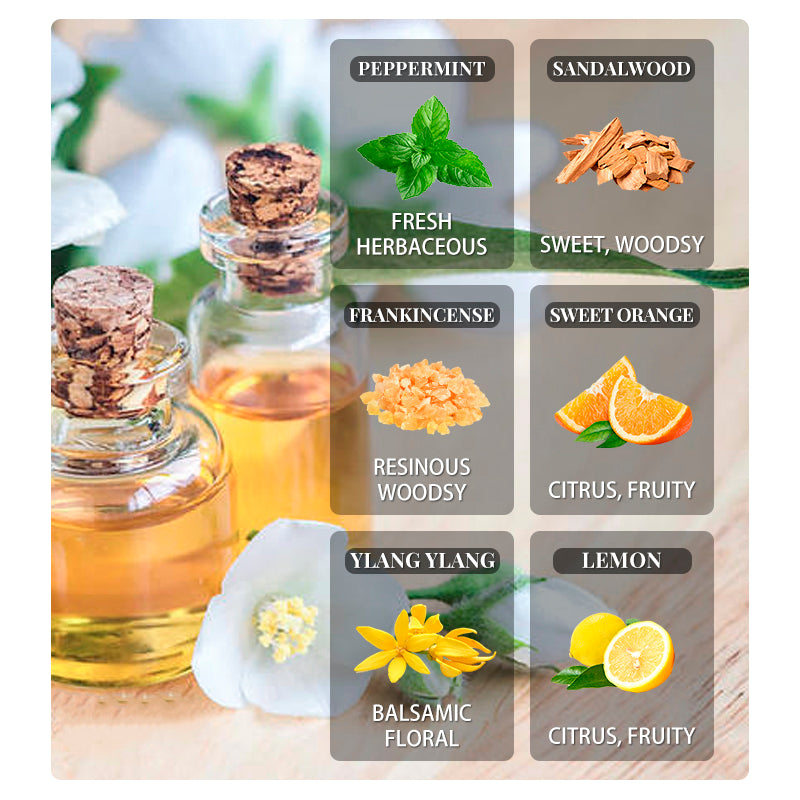 PEPPERMINT
FRESH HERBACEOUS

SANDALWOOD
SWEET, WOODSY

FRANKINCENSE
RESINOUS WOODSY

SWEET ORANGE
CITRUS, FRUITY

YLANG YLANG
BALSAMIC FLORAL

LEMON
CITRUS, FRUITY