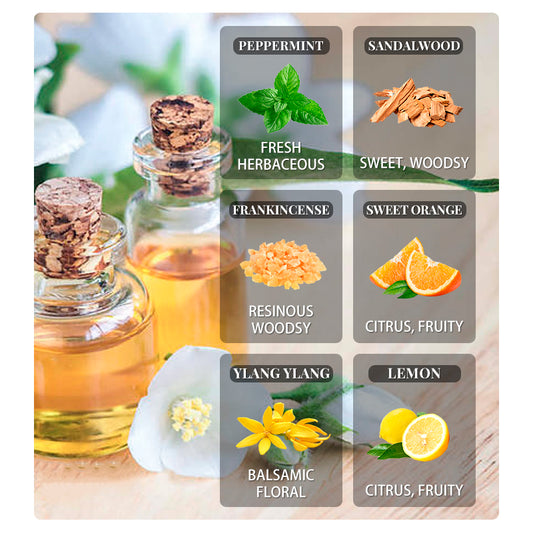 PEPPERMINT

FRESH HERBACEOUS

SANDALWOOD

SWEET, WOODSY

FRANKINCENSE

RESINOUS WOODSY

SWEET ORANGE

CITRUS, FRUITY

YLANG YLANG

BALSAMIC FLORAL

LEMON

CITRUS, FRUITY